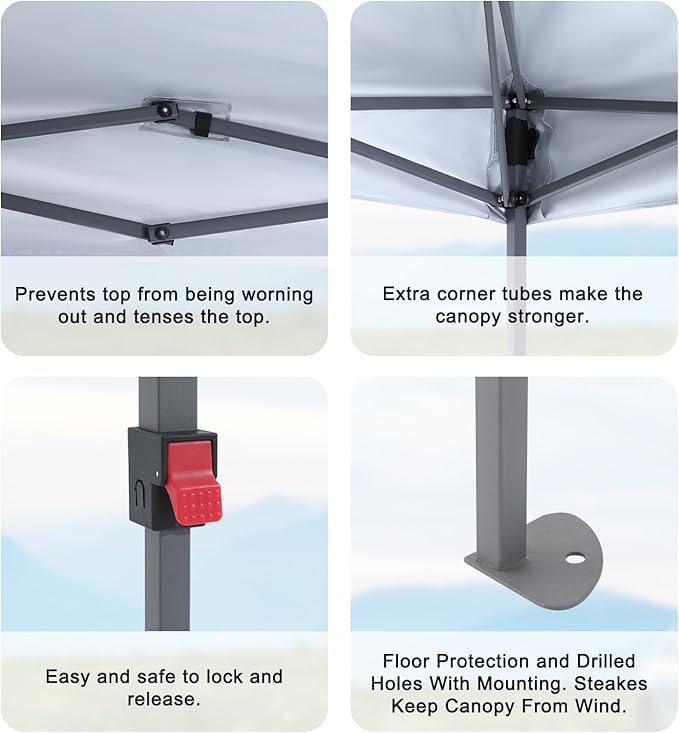 Prevents top from being worning out and tenses the top.

Extra corner tubes make the canopy stronger.

Easy and safe to lock and release.

Floor Protection and Drilled Holes With Mounting. Steakes Keep Canopy From Wind.