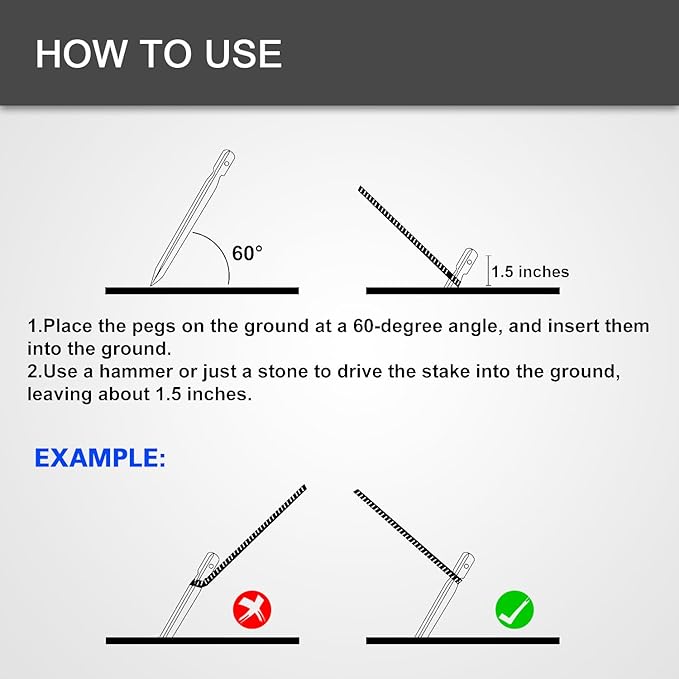 HOW TO USE

60°

1.5 inches

1.Place the pegs on the ground at a 60-degree angle, and insert them into the ground.
2.Use a hammer or just a stone to drive the stake into the ground, leaving about 1.5 inches.

EXAMPLE: