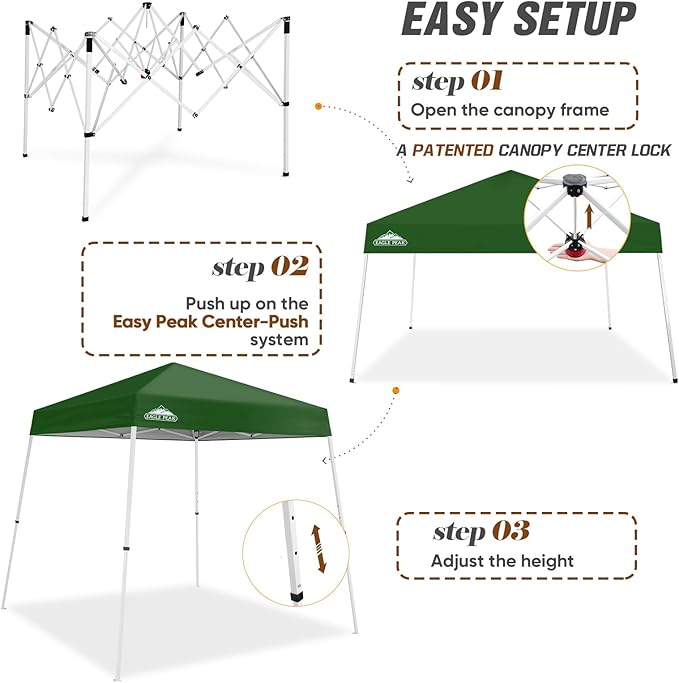 EASY SETUP

step 01
Open the canopy frame

A PATENTED CANOPY CENTER LOCK

EAGLE PEAK

step 02
Push up on the Easy Peak Center-Push system

EAGLE PEAK

step 03
Adjust the height