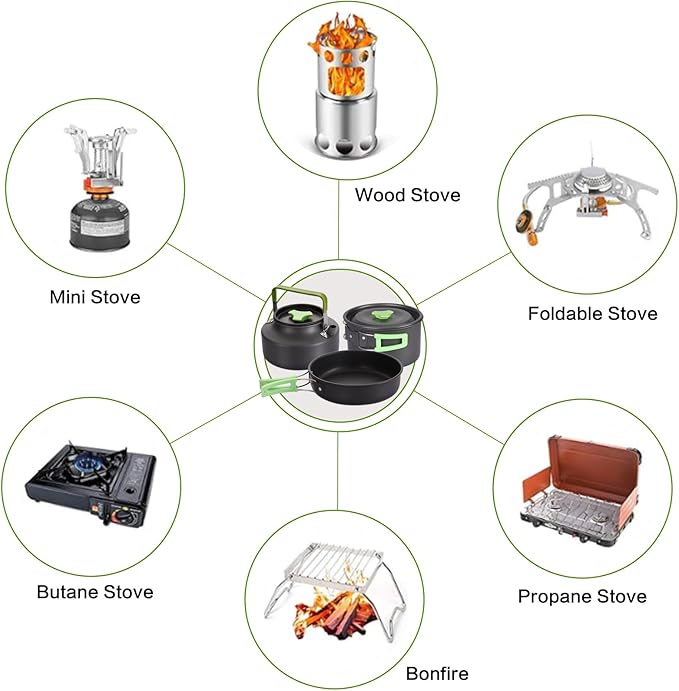 Wood Stove

Mini Stove

Foldable Stove

Butane Stove

Propane Stove

Bonfire