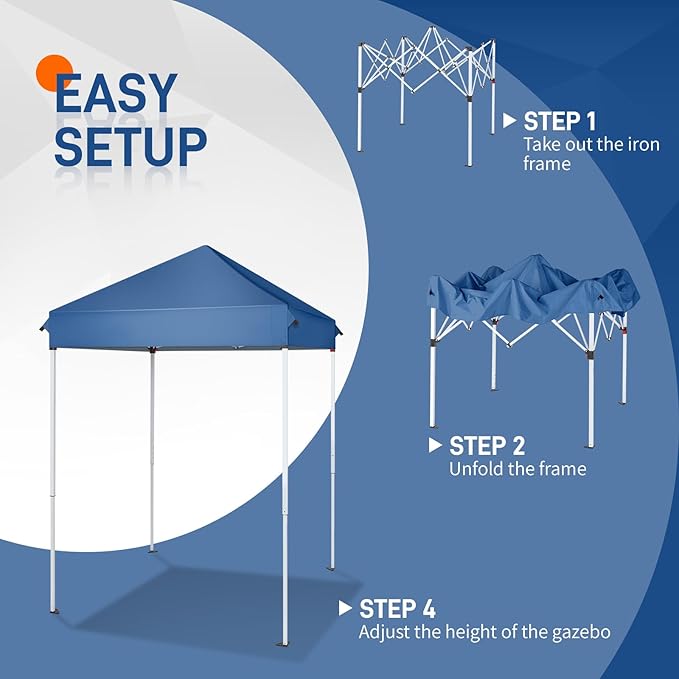 EASY SETUP

STEP 1
Take out the iron frame

STEP 2
Unfold the frame

STEP 4
Adjust the height of the gazebo