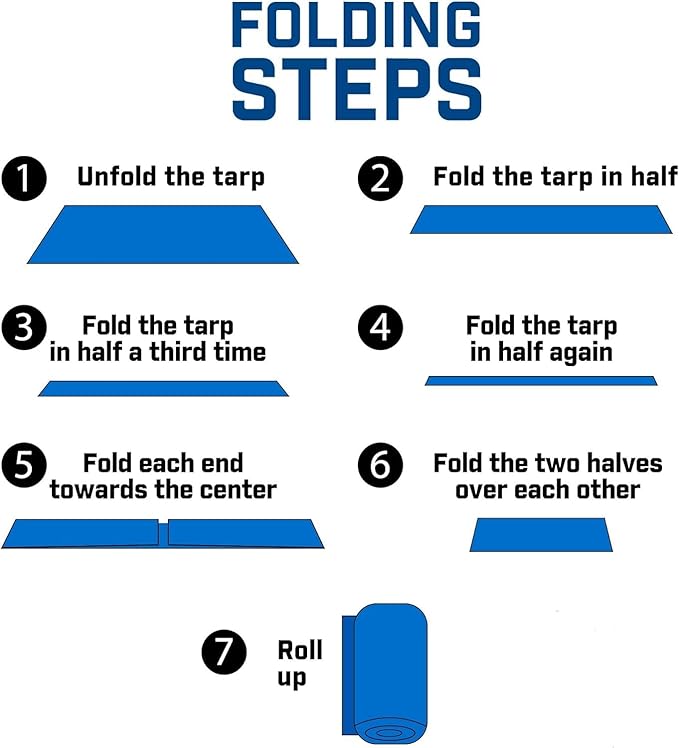 FOLDING STEPS

1 Unfold the tarp

2 Fold the tarp in half

3 Fold the tarp in half a third time

4 Fold the tarp in half again

5 Fold each end towards the center

6 Fold the two halves over each other

7 Roll up