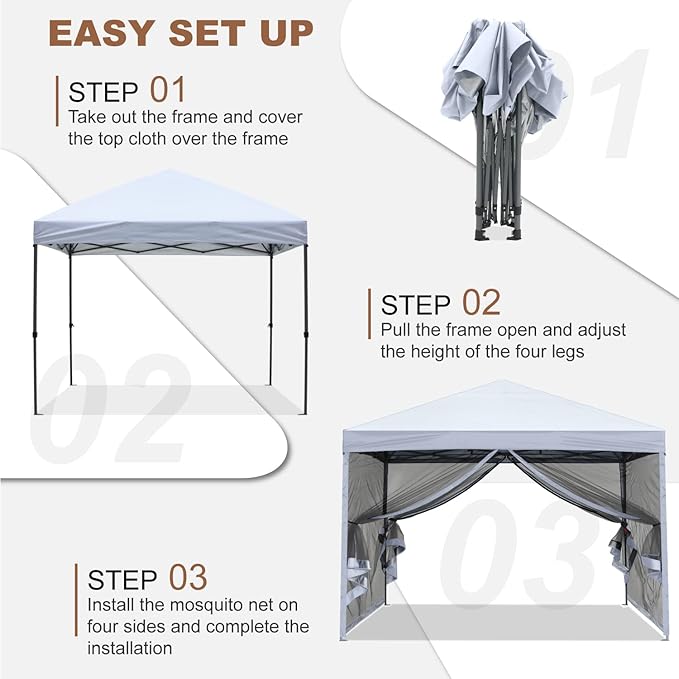 EASY SET UP

STEP 01
Take out the frame and cover the top cloth over the frame

01

STEP 02
Pull the frame open and adjust the height of the four legs

02

STEP 03
Install the mosquito net on four sides and complete the installation

03