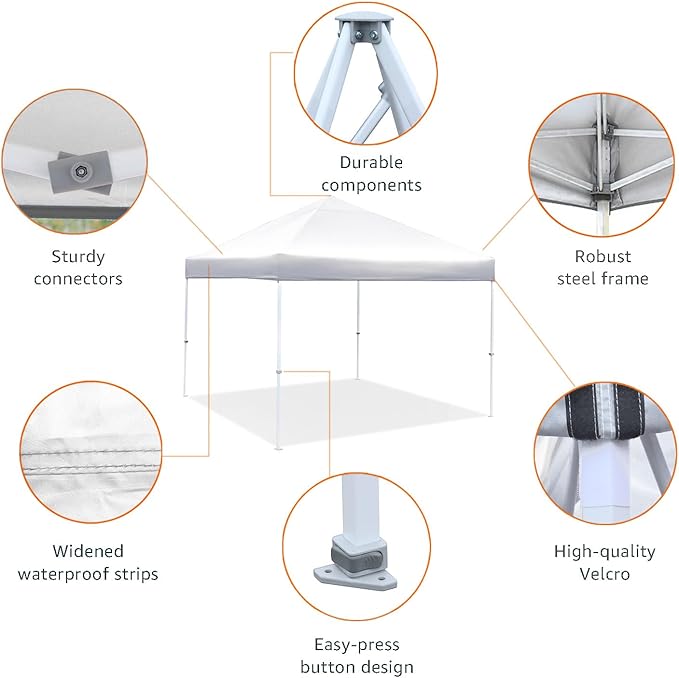 Durable components

Sturdy connectors

Robust steel frame

Widened waterproof strips

High-quality Velcro

Easy-press button design