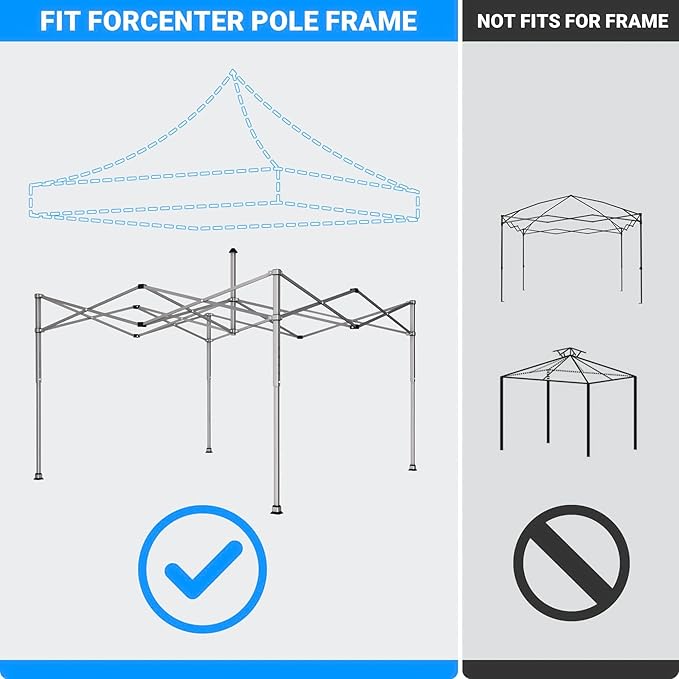 FIT FORCENTER POLE FRAME

NOT FITS FOR FRAME