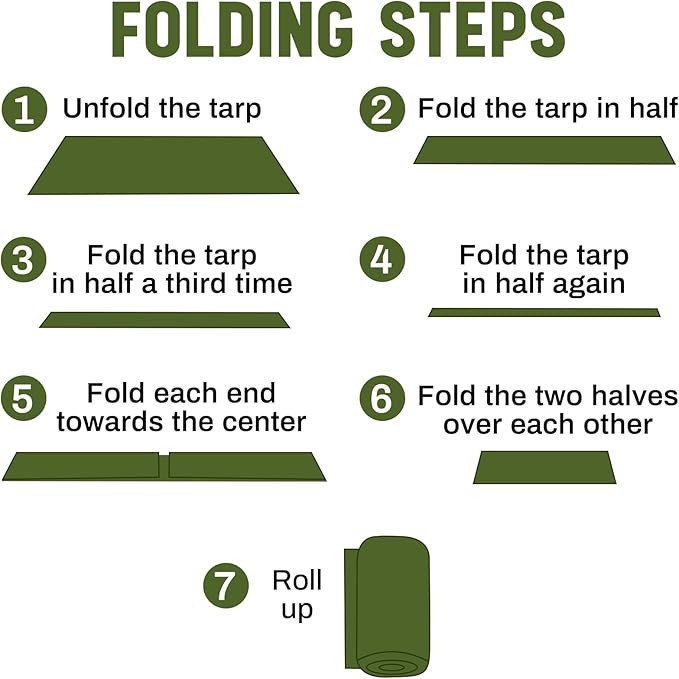 FOLDING STEPS

1 Unfold the tarp

2 Fold the tarp in half

3 Fold the tarp in half a third time

4 Fold the tarp in half again

5 Fold each end towards the center

6 Fold the two halves over each other

7 Roll up