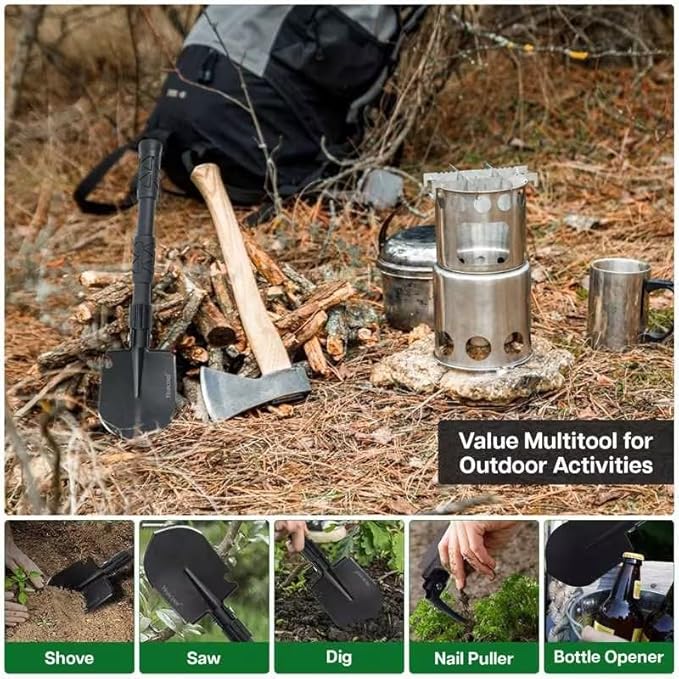 Value Multitool for Outdoor Activities

Shove

Saw

Dig

Nail Puller

Bottle Opener