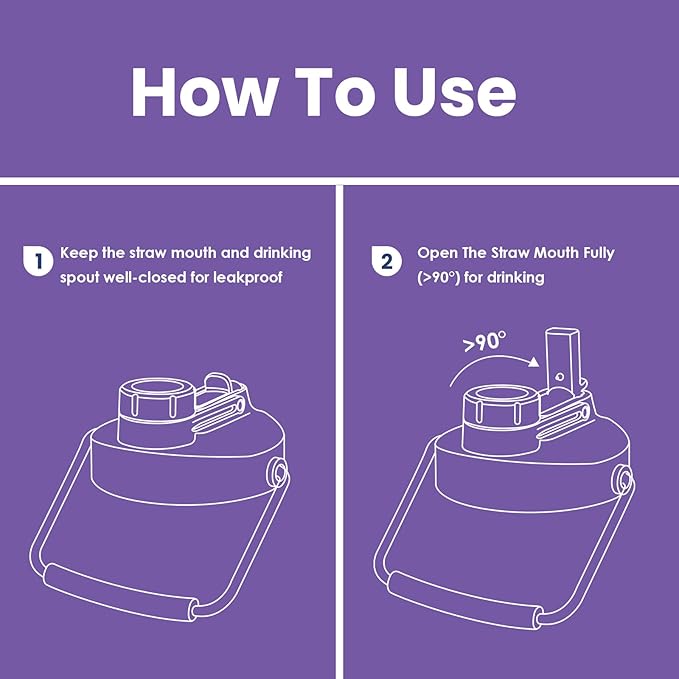 How To Use

1 Keep the straw mouth and drinking spout well-closed for leakproof

2 Open The Straw Mouth Fully (>90°) for drinking

>90°