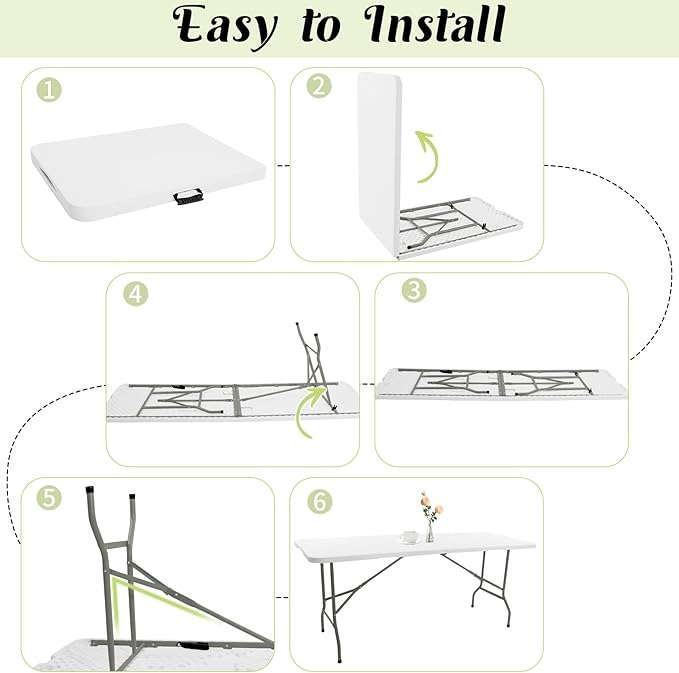 Easy to Install

1

2

4

3

5

6