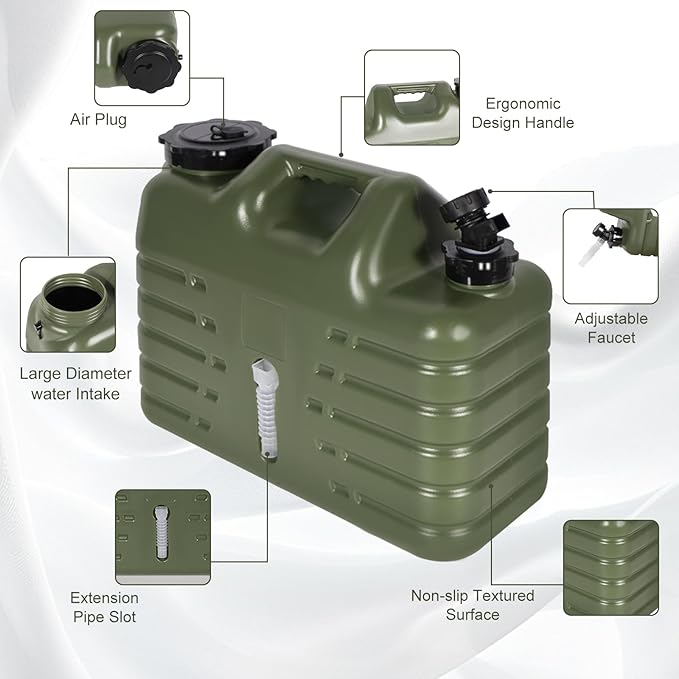 Air Plug

Ergonomic Design Handle

Adjustable Faucet

Large Diameter water Intake

Extension Pipe Slot

Non-slip Textured Surface