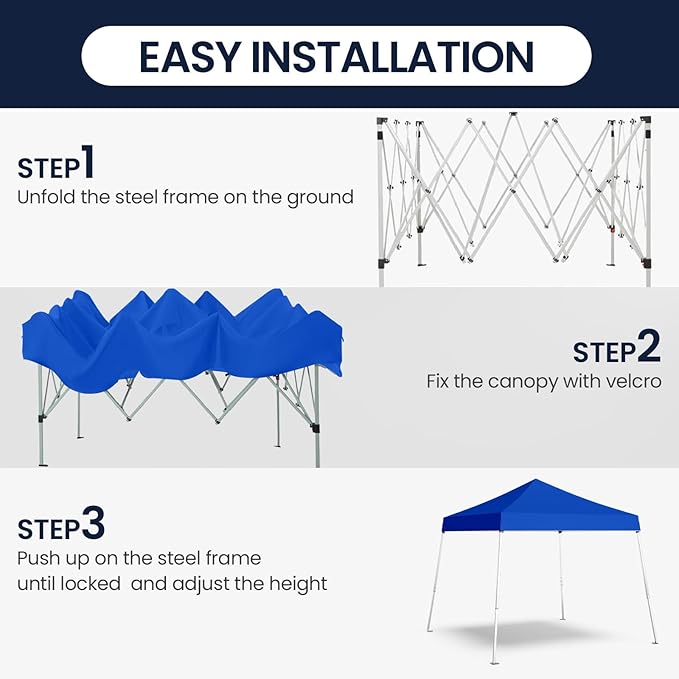 EASY INSTALLATION

STEP1
Unfold the steel frame on the ground

STEP2
Fix the canopy with velcro

STEP3
Push up on the steel frame until locked and adjust the height