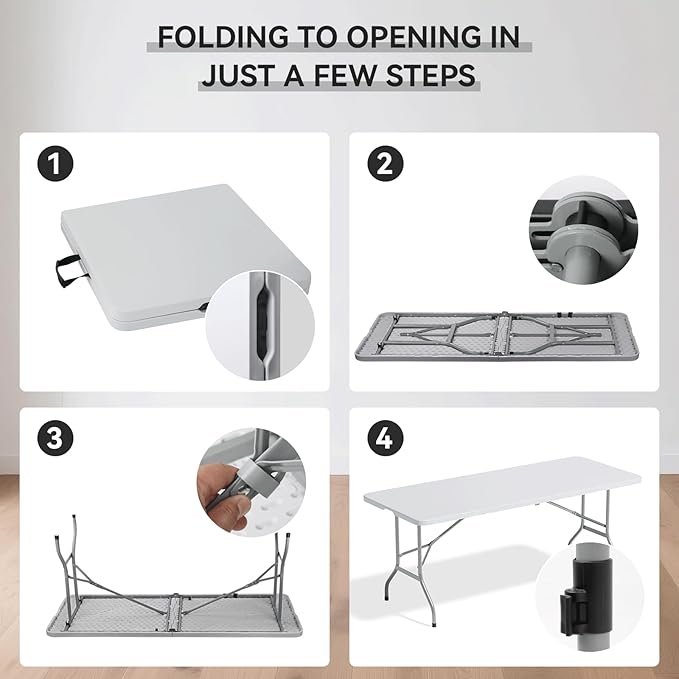 FOLDING TO OPENING IN
JUST A FEW STEPS

1

2

3

4