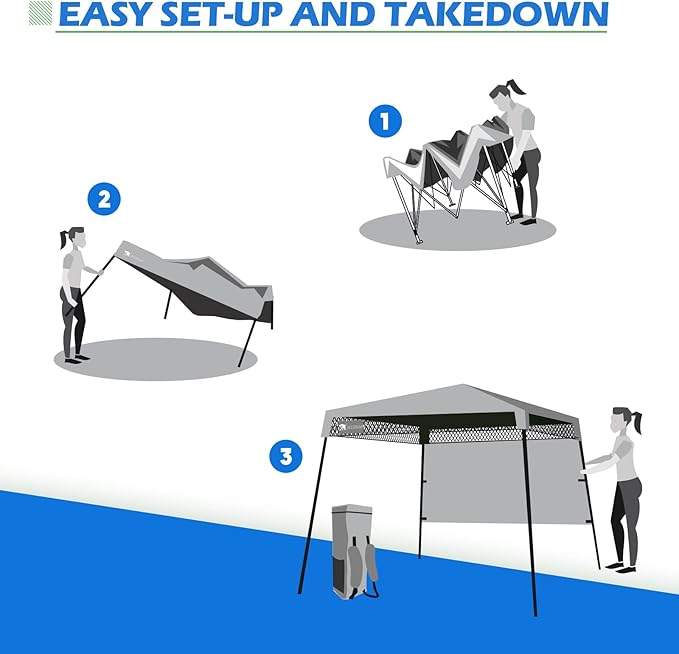 EASY SET-UP AND TAKEDOWN

1

2

3