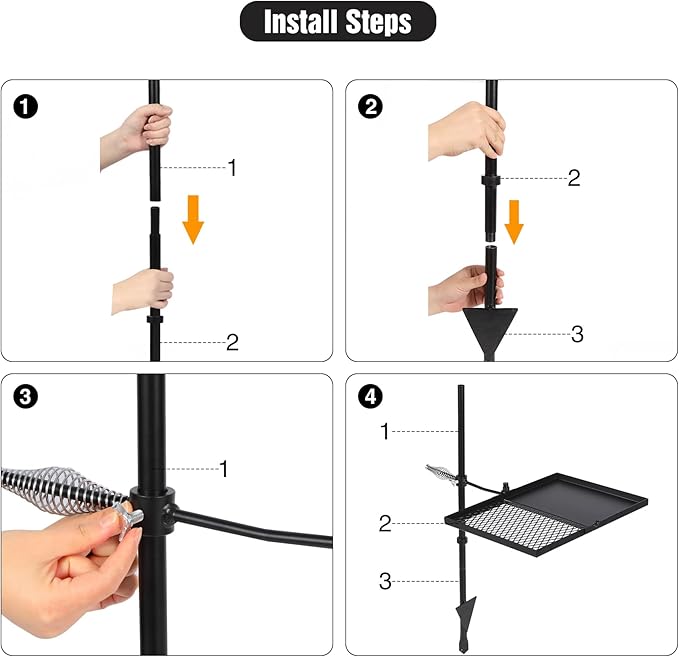 Install Steps

1
1
2

2
2
3

3
1

4
1
2
3