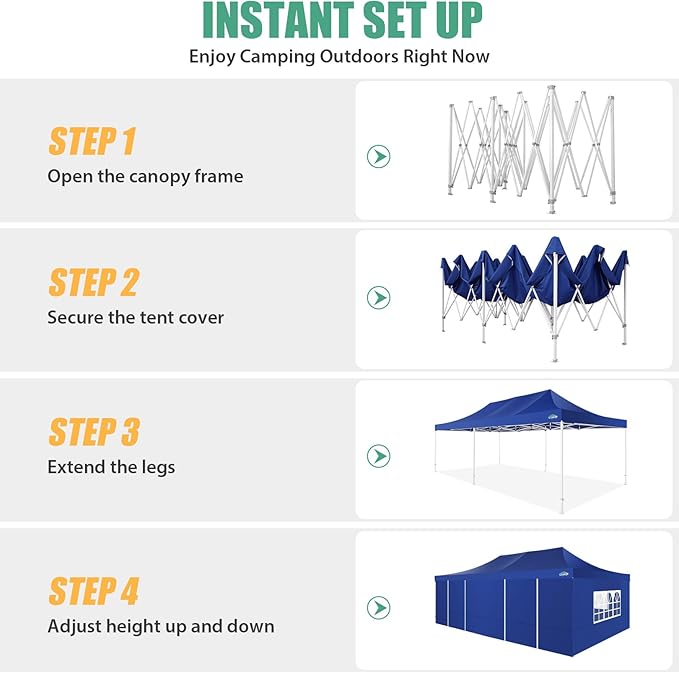 INSTANT SET UP
Enjoy Camping Outdoors Right Now

STEP 1
Open the canopy frame

STEP 2
Secure the tent cover

STEP 3
Extend the legs

STEP 4
Adjust height up and down