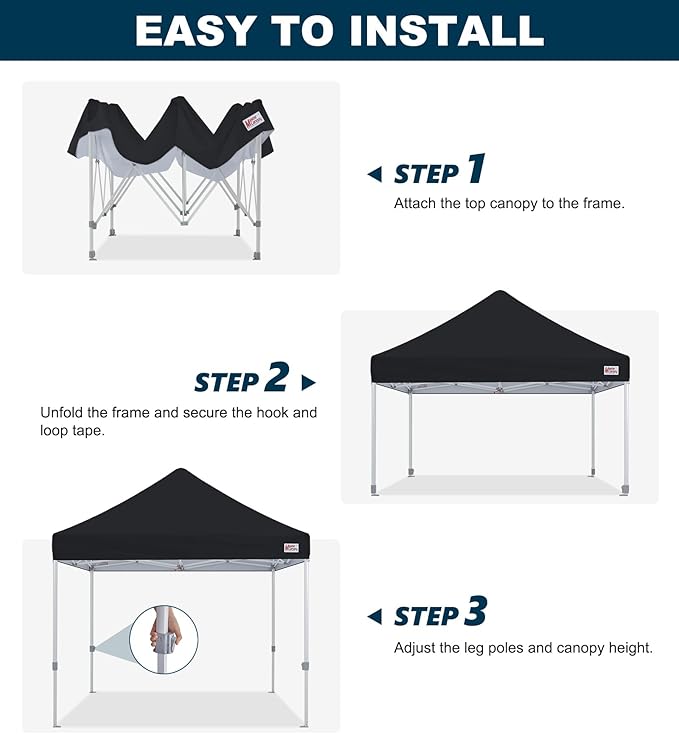 EASY TO INSTALL

STEP 1
Attach the top canopy to the frame.

STEP 2
Unfold the frame and secure the hook and loop tape.

STEP 3
Adjust the leg poles and canopy height.