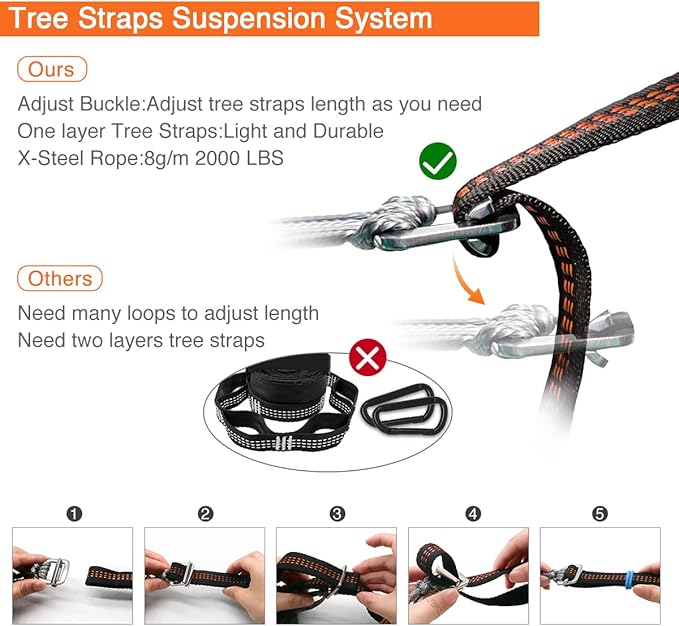 Tree Straps Suspension System

Ours

Adjust Buckle:Adjust tree straps length as you need
One layer Tree Straps:Light and Durable
X-Steel Rope:8g/m 2000 LBS

Others

Need many loops to adjust length
Need two layers tree straps

❶ ❷ ❸ ❹ ❺