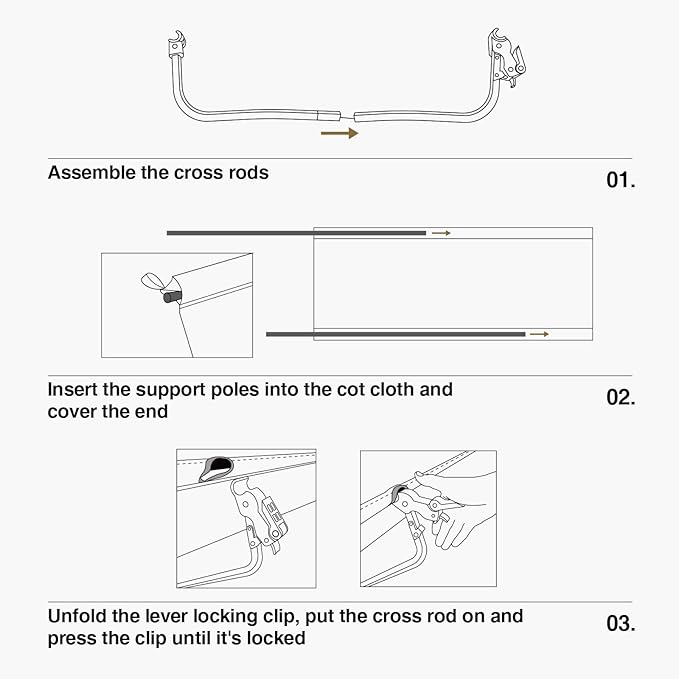 Assemble the cross rods

01.

Insert the support poles into the cot cloth and cover the end

02.

Unfold the lever locking clip, put the cross rod on and press the clip until it's locked

03.