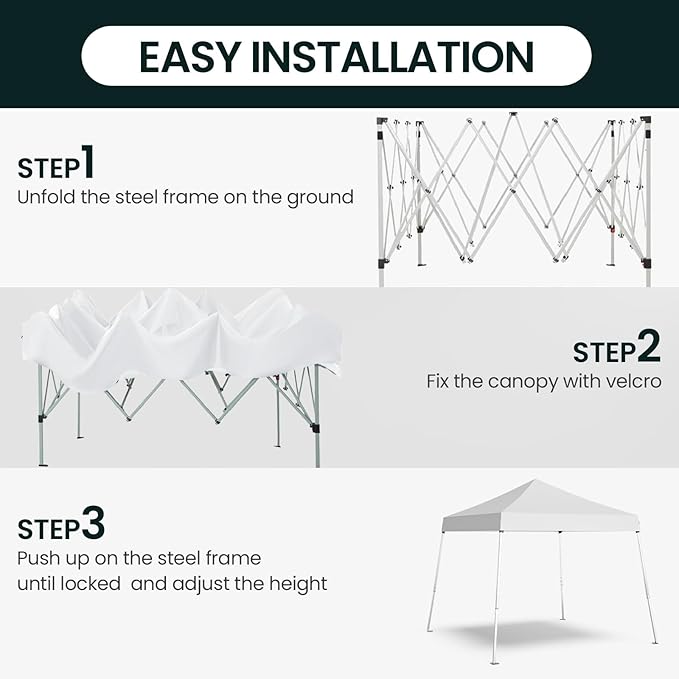 EASY INSTALLATION

STEP1
Unfold the steel frame on the ground

STEP2
Fix the canopy with velcro

STEP3
Push up on the steel frame until locked and adjust the height