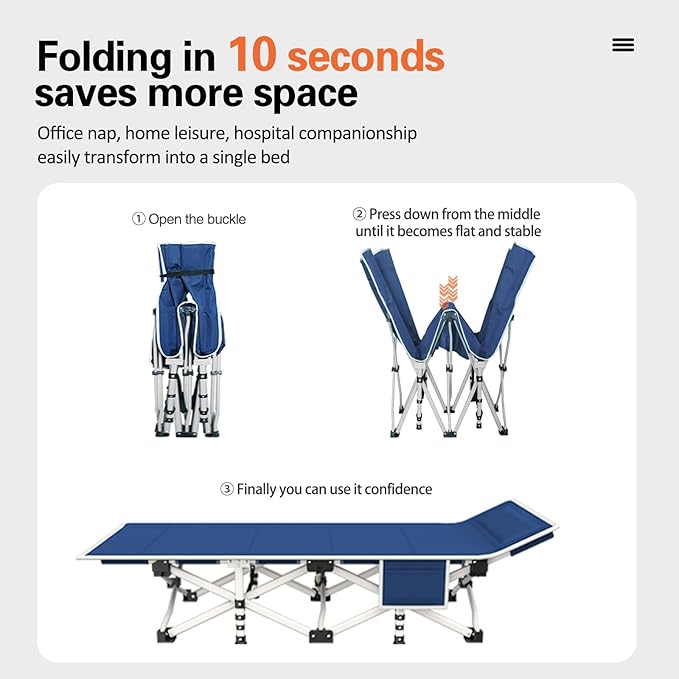 Folding in 10 seconds saves more space

Office nap, home leisure, hospital companionship easily transform into a single bed

① Open the buckle

② Press down from the middle until it becomes flat and stable

③ Finally you can use it confidence