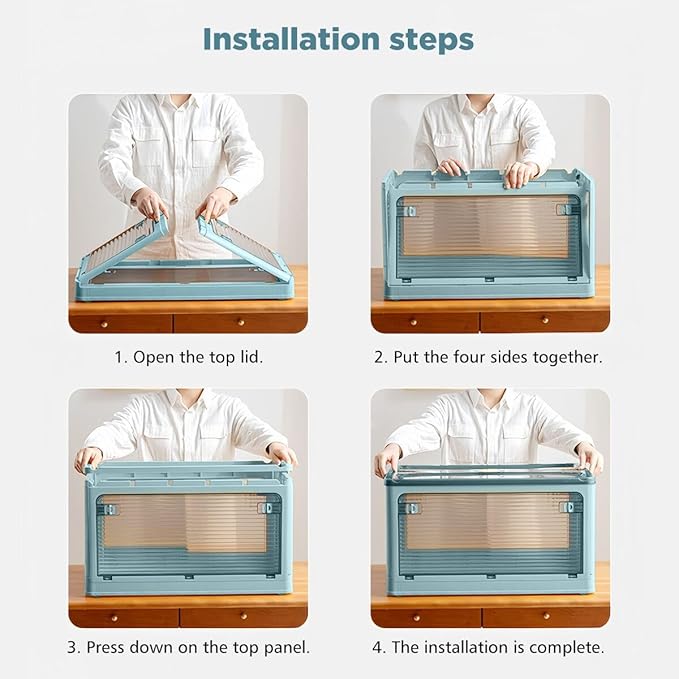 Installation steps

1. Open the top lid.

2. Put the four sides together.

3. Press down on the top panel.

4. The installation is complete.