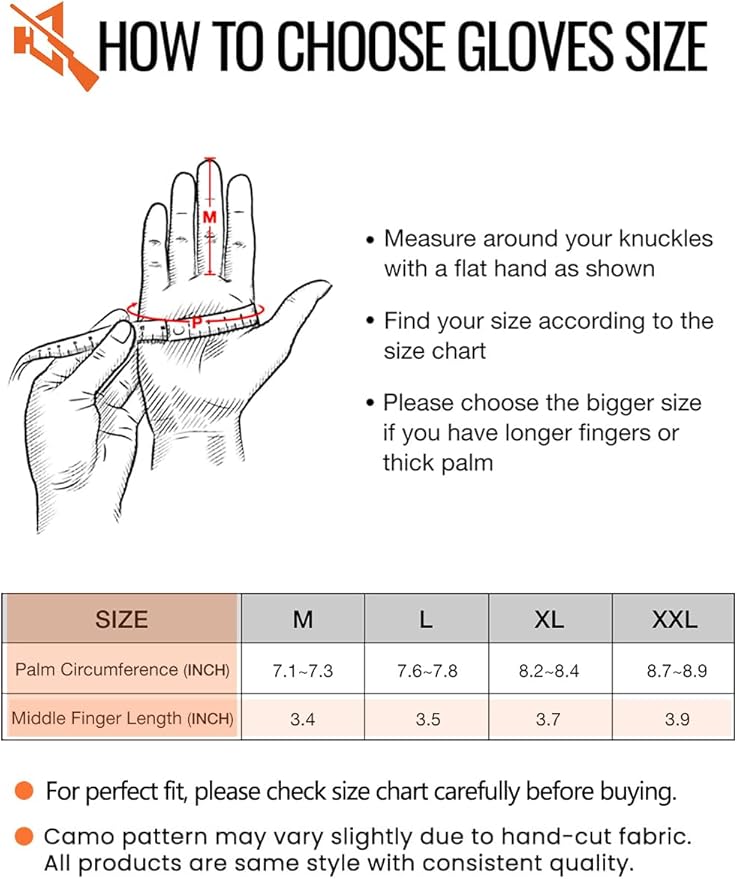 HOW TO CHOOSE GLOVES SIZE

M

P

• Measure around your knuckles with a flat hand as shown

• Find your size according to the size chart

• Please choose the bigger size if you have longer fingers or thick palm

| SIZE | M | L | XL | XXL |
|---|---|---|---|---|
| Palm Circumference (INCH) | 7.1~7.3 | 7.6~7.8 | 8.2~8.4 | 8.7~8.9 |
| Middle Finger Length (INCH) | 3.4 | 3.5 | 3.7 | 3.9 |

For perfect fit, please check size chart carefully before buying.

Camo pattern may vary slightly due to hand-cut fabric. All products are same style with consistent quality.