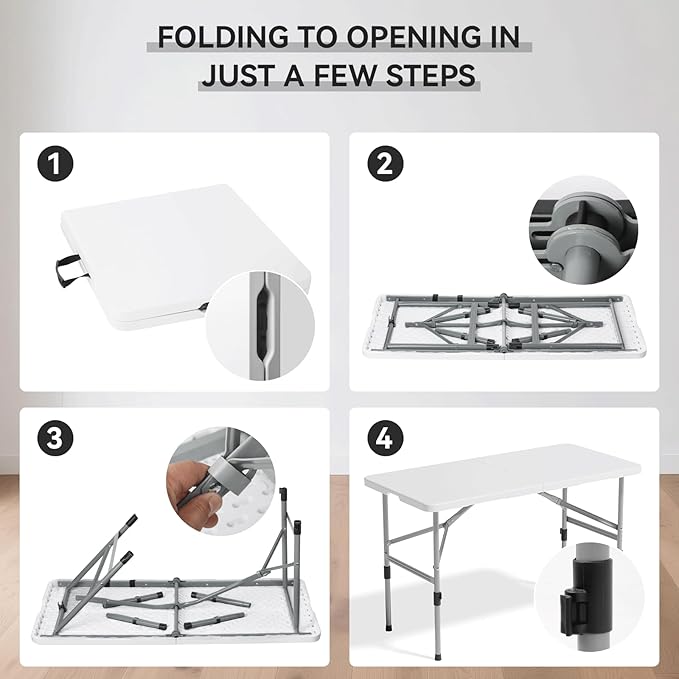 FOLDING TO OPENING IN
JUST A FEW STEPS

1

2

3

4