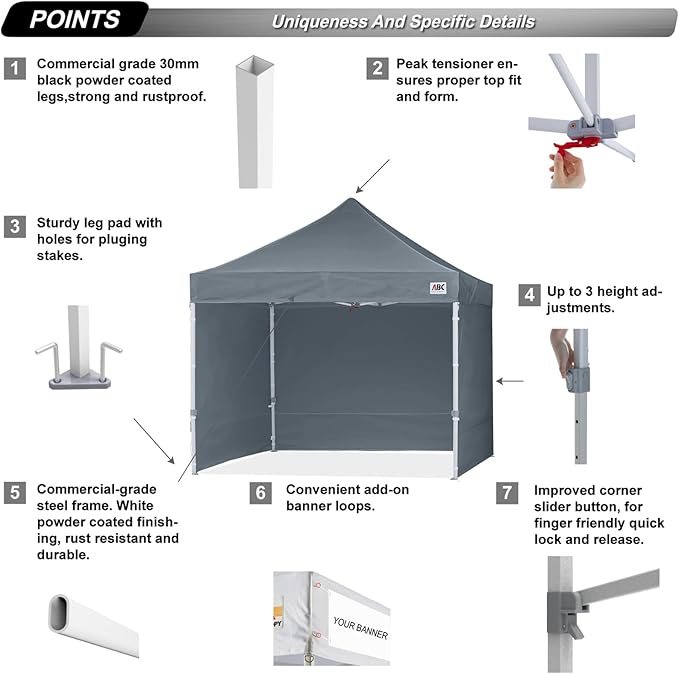 POINTS

Uniqueness And Specific Details

1 Commercial grade 30mm black powder coated legs,strong and rustproof.

2 Peak tensioner ensures proper top fit and form.

3 Sturdy leg pad with holes for pluging stakes.

ABC

4 Up to 3 height adjustments.

5 Commercial-grade steel frame. White powder coated finishing, rust resistant and durable.

6 Convenient add-on banner loops.

7 Improved corner slider button, for finger friendly quick lock and release.

YOUR BANNER