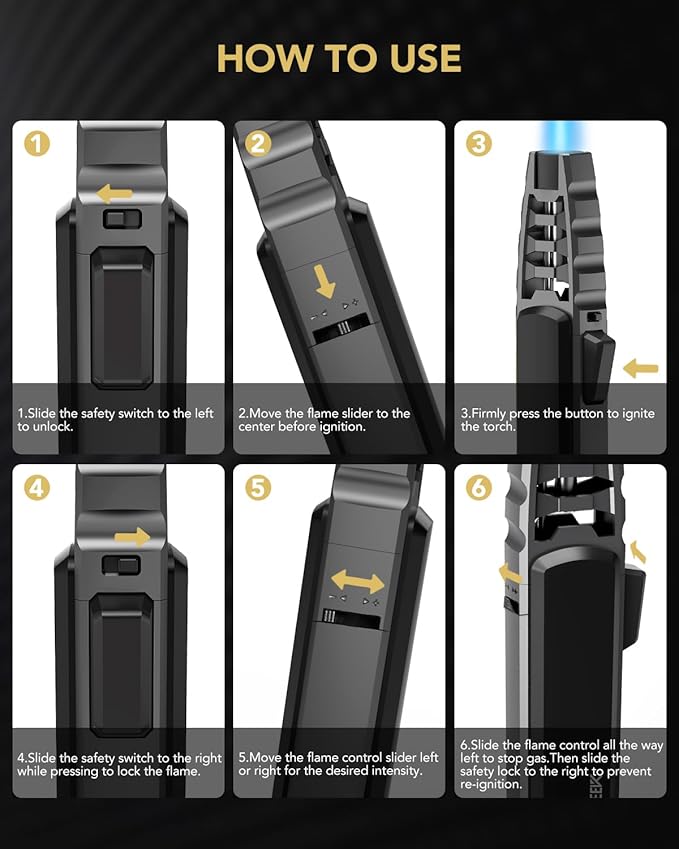 HOW TO USE

1

1.Slide the safety switch to the left to unlock.

2

2.Move the flame slider to the center before ignition.

3

3.Firmly press the button to ignite the torch.

4

4.Slide the safety switch to the right while pressing to lock the flame.

5

5.Move the flame control slider left or right for the desired intensity.

6

6.Slide the flame control all the way left to stop gas.Then slide the safety lock to the right to prevent re-ignition.