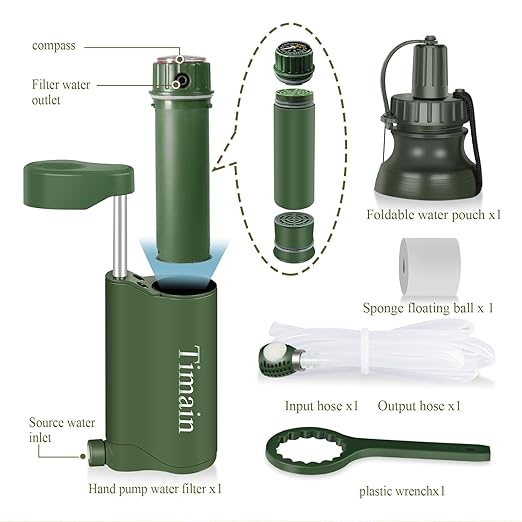 compass

Filter water outlet

Foldable water pouch x1

Sponge floating ball x 1

Timain

Input hose x1    Output hose x1

Source water inlet

Hand pump water filter x1

plastic wrenchx1