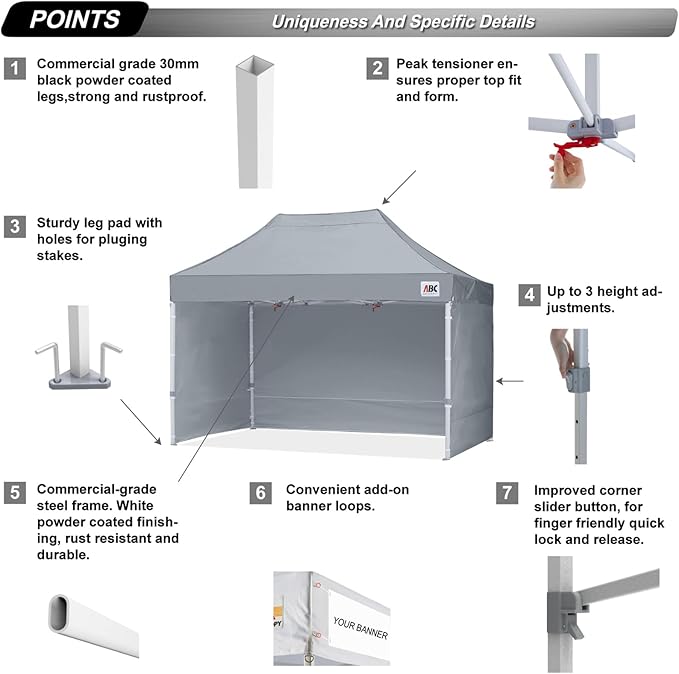 POINTS

Uniqueness And Specific Details

1 Commercial grade 30mm black powder coated legs,strong and rustproof.

2 Peak tensioner ensures proper top fit and form.

3 Sturdy leg pad with holes for pluging stakes.

ABC

4 Up to 3 height adjustments.

5 Commercial-grade steel frame. White powder coated finishing, rust resistant and durable.

6 Convenient add-on banner loops.

7 Improved corner slider button, for finger friendly quick lock and release.

YOUR BANNER