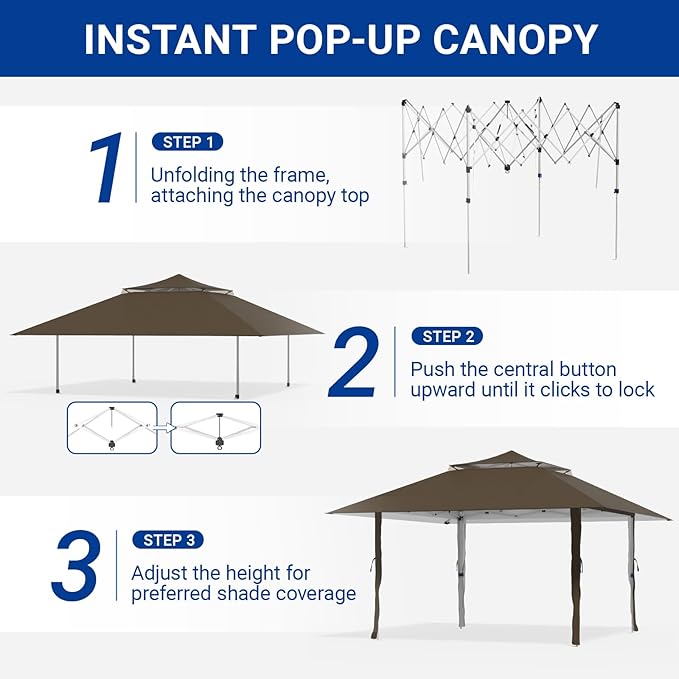 INSTANT POP-UP CANOPY

1

STEP 1

Unfolding the frame, attaching the canopy top

2

STEP 2

Push the central button upward until it clicks to lock

3

STEP 3

Adjust the height for preferred shade coverage