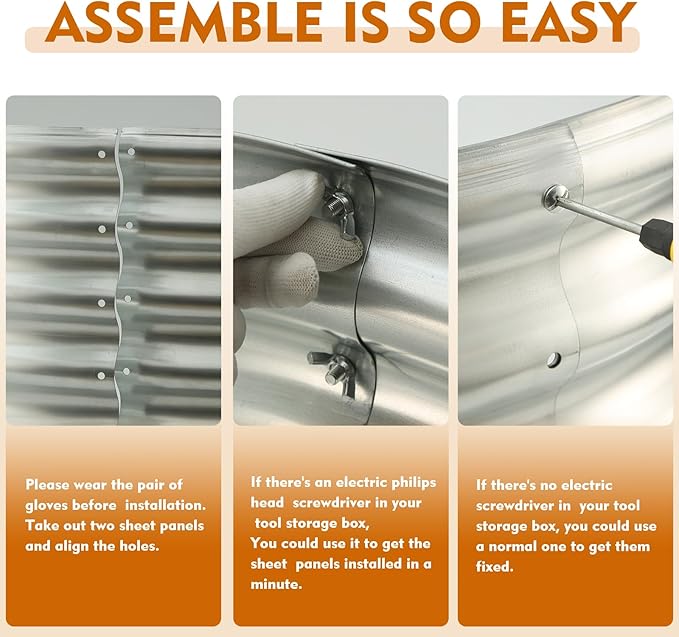 ASSEMBLE IS SO EASY

Please wear the pair of gloves before installation. Take out two sheet panels and align the holes.

If there's an electric philips head screwdriver in your tool storage box,
You could use it to get the sheet panels installed in a minute.

If there's no electric screwdriver in your tool storage box, you could use a normal one to get them fixed.