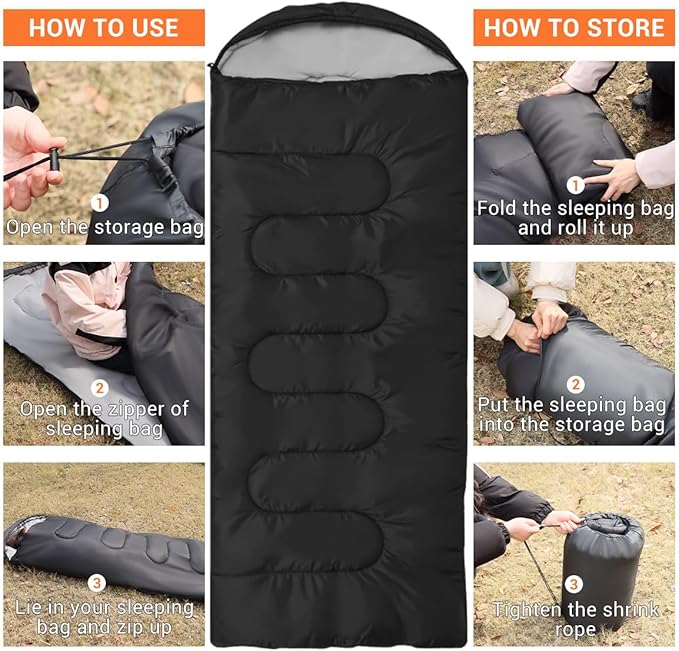 HOW TO USE

1
Open the storage bag

2
Open the zipper of sleeping bag

3
Lie in your sleeping bag and zip up

HOW TO STORE

1
Fold the sleeping bag and roll it up

2
Put the sleeping bag into the storage bag

3
Tighten the shrink rope