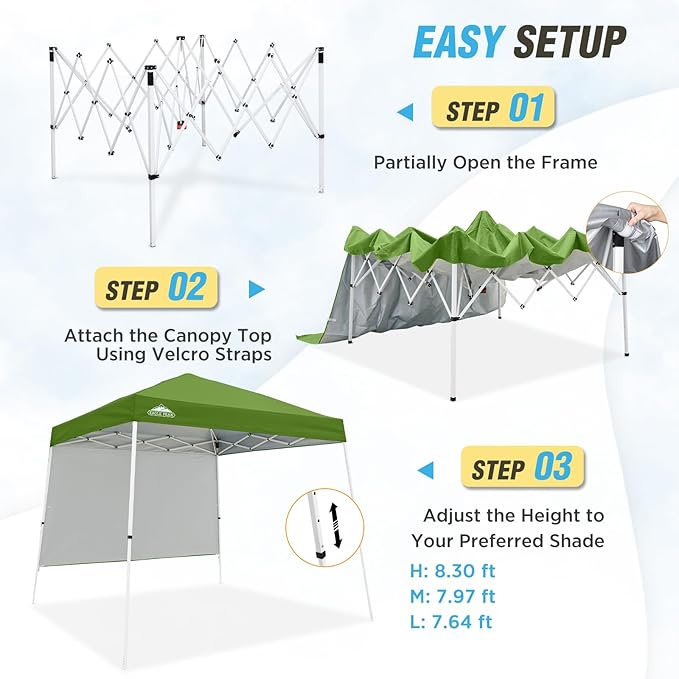 EASY SETUP

STEP 01

Partially Open the Frame

STEP 02

Attach the Canopy Top Using Velcro Straps

EAGLE PEAK

STEP 03

Adjust the Height to Your Preferred Shade

H: 8.30 ft
M: 7.97 ft
L: 7.64 ft