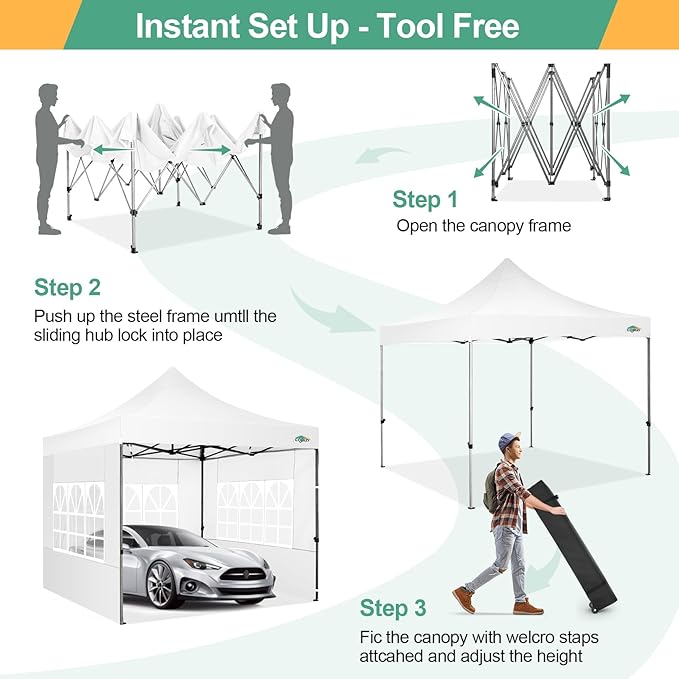 Instant Set Up - Tool Free

Step 1
Open the canopy frame

Step 2
Push up the steel frame umtll the sliding hub lock into place

Step 3
Fic the canopy with welcro staps attcahed and adjust the height