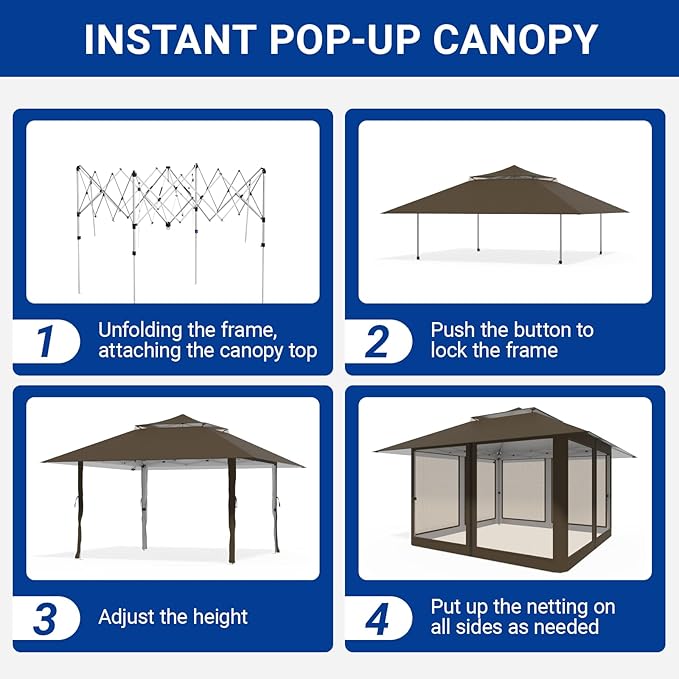 INSTANT POP-UP CANOPY

1 Unfolding the frame, attaching the canopy top

2 Push the button to lock the frame

3 Adjust the height

4 Put up the netting on all sides as needed