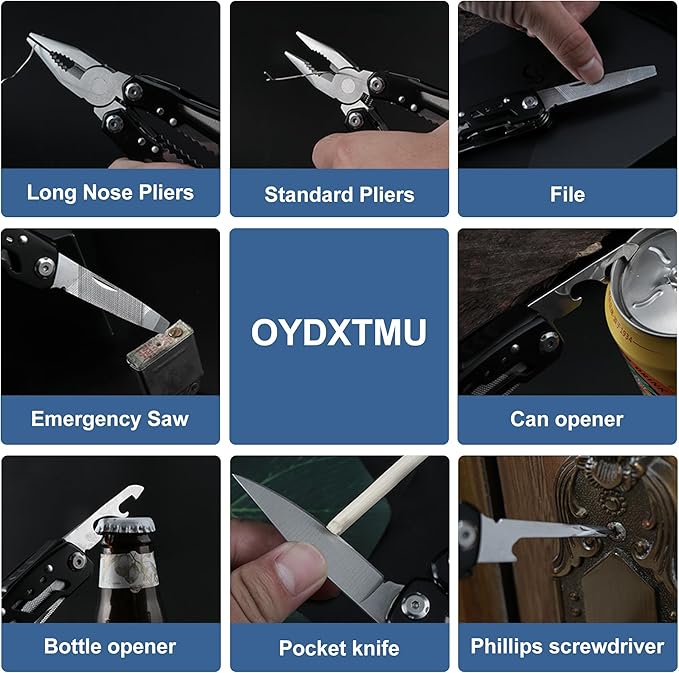 Long Nose Pliers

Standard Pliers

File

Emergency Saw

OYDXTMU

Can opener

Bottle opener

Pocket knife

Phillips screwdriver