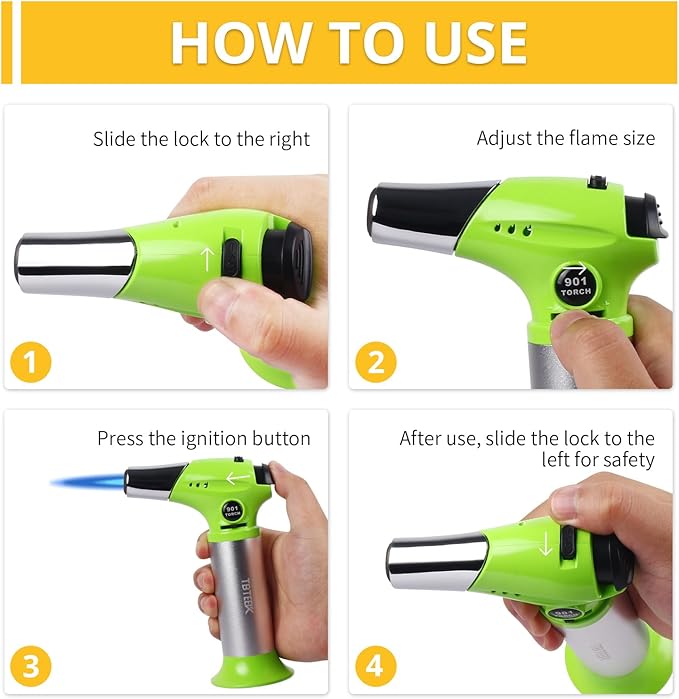 HOW TO USE

Slide the lock to the right

1

Adjust the flame size

901 TORCH

2

Press the ignition button

901 TORCH

TBTEEK

3

After use, slide the lock to the left for safety

4