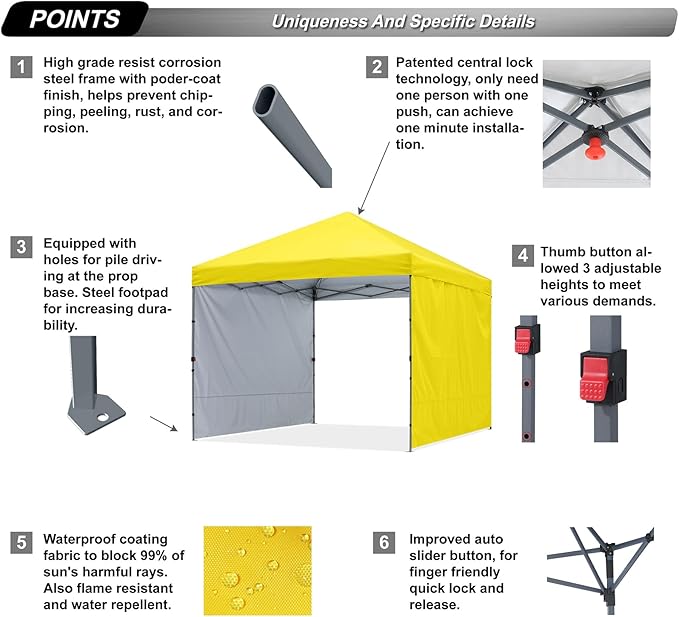 POINTS

Uniqueness And Specific Details

1 High grade resist corrosion steel frame with poder-coat finish, helps prevent chipping, peeling, rust, and corrosion.

2 Patented central lock technology, only need one person with one push, can achieve one minute installation.

3 Equipped with holes for pile driving at the prop base. Steel footpad for increasing durability.

4 Thumb button allowed 3 adjustable heights to meet various demands.

5 Waterproof coating fabric to block 99% of sun's harmful rays. Also flame resistant and water repellent.

6 Improved auto slider button, for finger friendly quick lock and release.