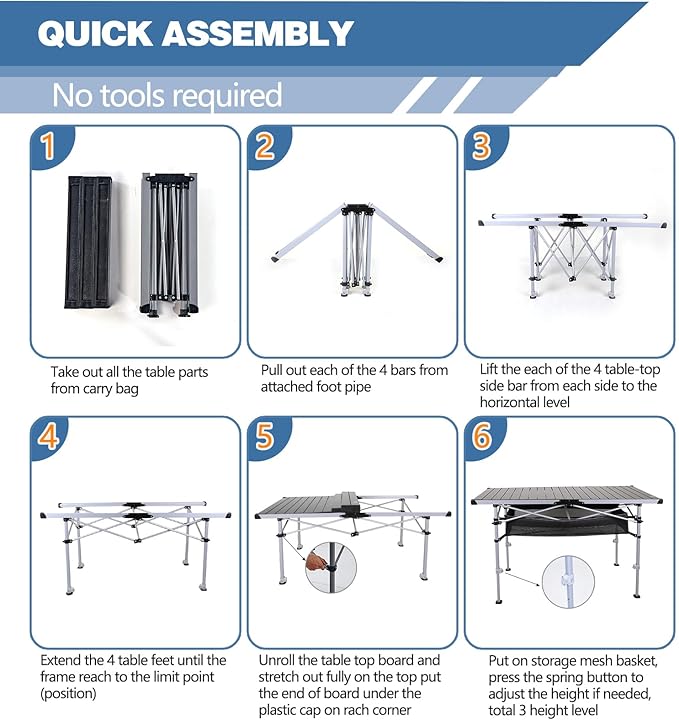 QUICK ASSEMBLY

No tools required

1

Take out all the table parts from carry bag

2

Pull out each of the 4 bars from attached foot pipe

3

Lift the each of the 4 table-top side bar from each side to the horizontal level

4

Extend the 4 table feet until the frame reach to the limit point (position)

5

Unroll the table top board and stretch out fully on the top put the end of board under the plastic cap on rach corner

6

Put on storage mesh basket, press the spring button to adjust the height if needed, total 3 height level