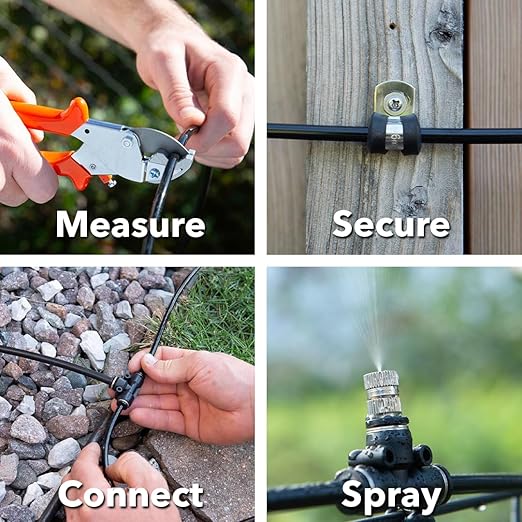 Measure

Secure

Connect

Spray