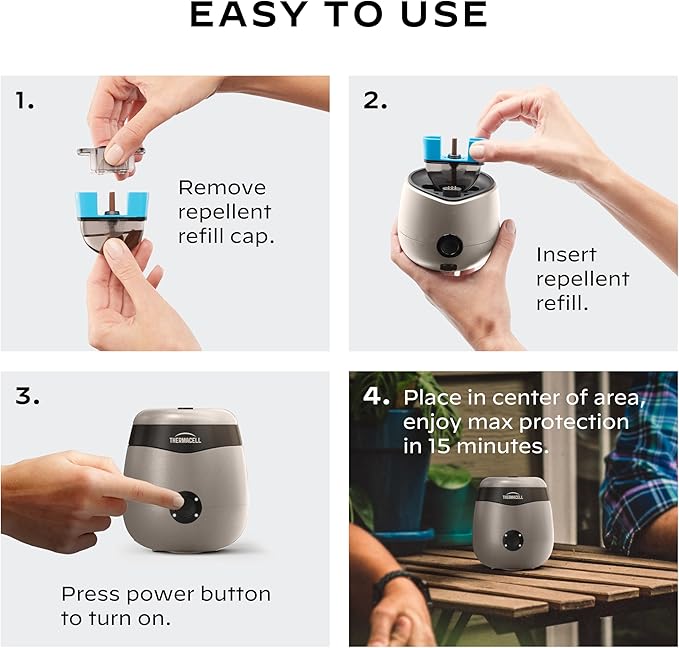 EASY TO USE

1.

Remove repellent refill cap.

2.

Insert repellent refill.

3.

THERMACELL

Press power button to turn on.

4. Place in center of area, enjoy max protection in 15 minutes.

THERMACELL