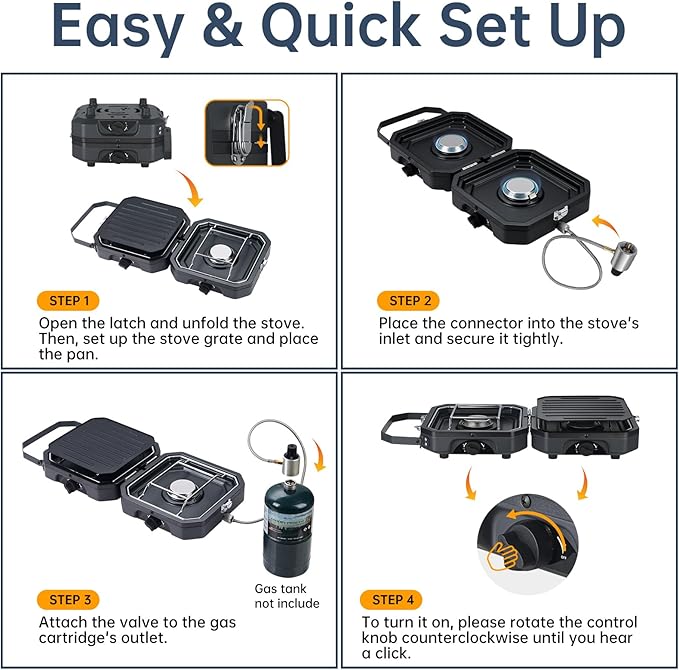 Easy & Quick Set Up

STEP 1
Open the latch and unfold the stove. Then, set up the stove grate and place the pan.

STEP 2
Place the connector into the stove's inlet and secure it tightly.

Gas tank not include

STEP 3
Attach the valve to the gas cartridge's outlet.

STEP 4
To turn it on, please rotate the control knob counterclockwise until you hear a click.