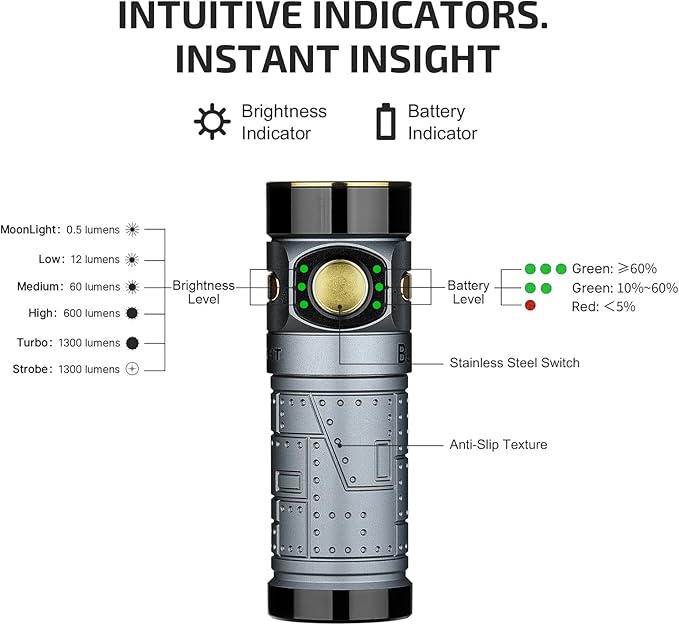 INTUITIVE INDICATORS.
INSTANT INSIGHT

Brightness Indicator

Battery Indicator

MoonLight: 0.5 lumens
Low: 12 lumens
Medium: 60 lumens
High: 600 lumens
Turbo: 1300 lumens
Strobe: 1300 lumens

Brightness Level

Battery Level

Green: ≥60%
Green: 10%~60%
Red: <5%

Stainless Steel Switch

Anti-Slip Texture