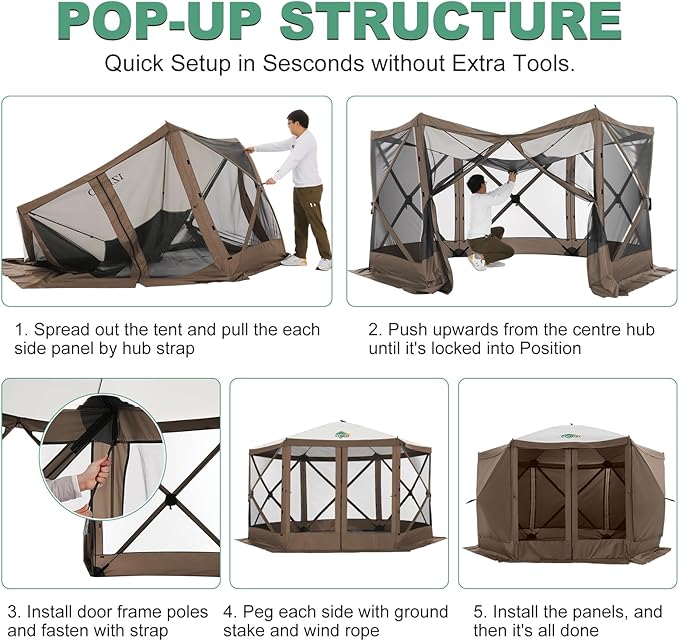 POP-UP STRUCTURE

Quick Setup in Sesconds without Extra Tools.

1. Spread out the tent and pull the each side panel by hub strap

2. Push upwards from the centre hub until it's locked into Position

3. Install door frame poles and fasten with strap

4. Peg each side with ground stake and wind rope

5. Install the panels, and then it's all done