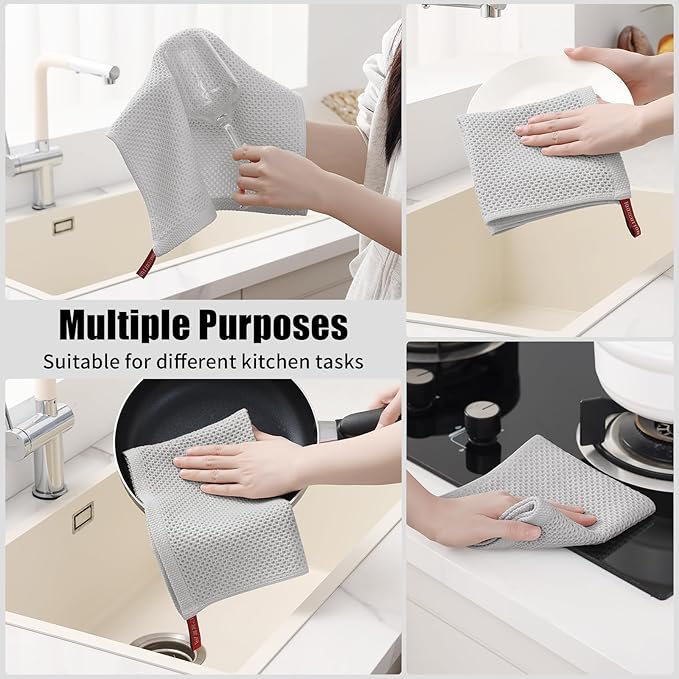 Multiple Purposes
Suitable for different kitchen tasks