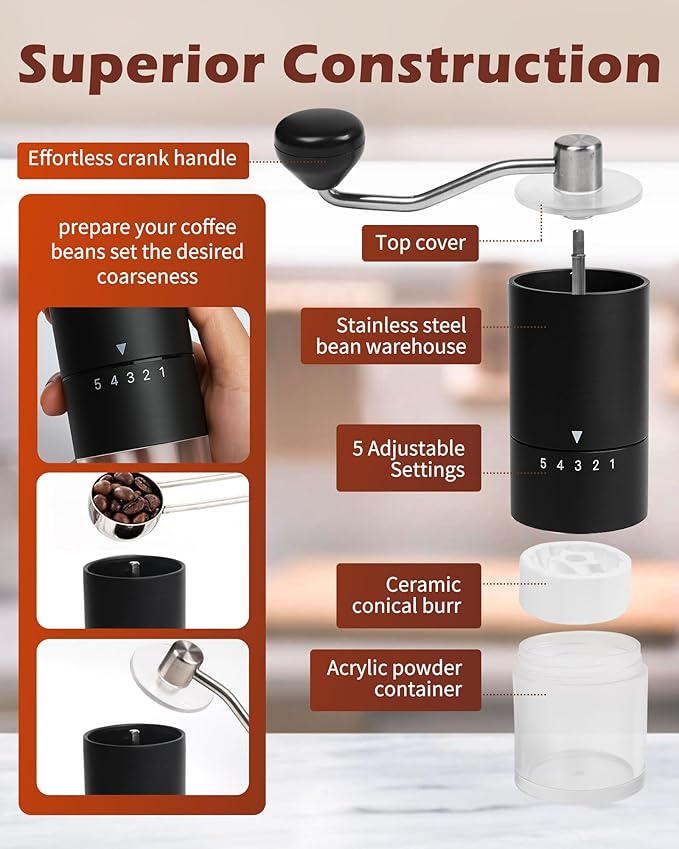 Superior Construction

Effortless crank handle

prepare your coffee beans set the desired coarseness

5 4 3 2 1

Top cover

Stainless steel bean warehouse

5 Adjustable Settings

5 4 3 2 1

Ceramic conical burr

Acrylic powder container