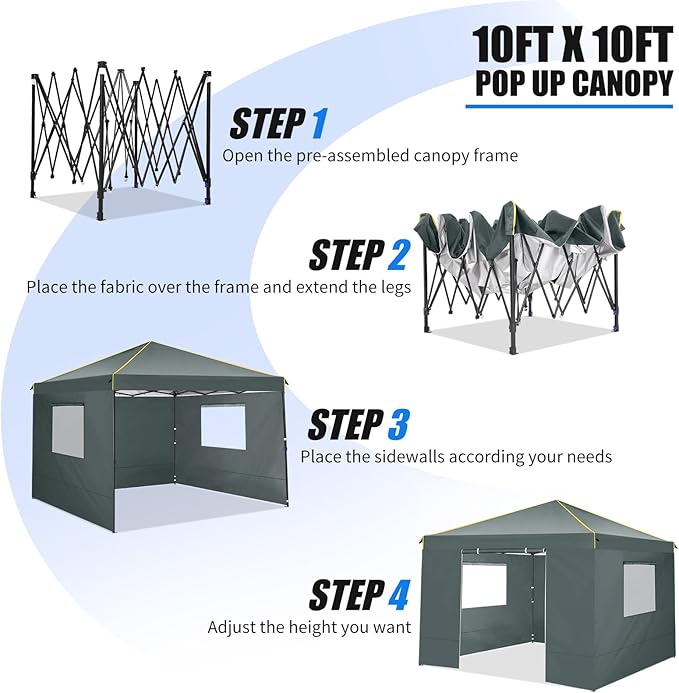 10FT X 10FT
POP UP CANOPY

STEP 1
Open the pre-assembled canopy frame

STEP 2
Place the fabric over the frame and extend the legs

STEP 3
Place the sidewalls according your needs

STEP 4
Adjust the height you want