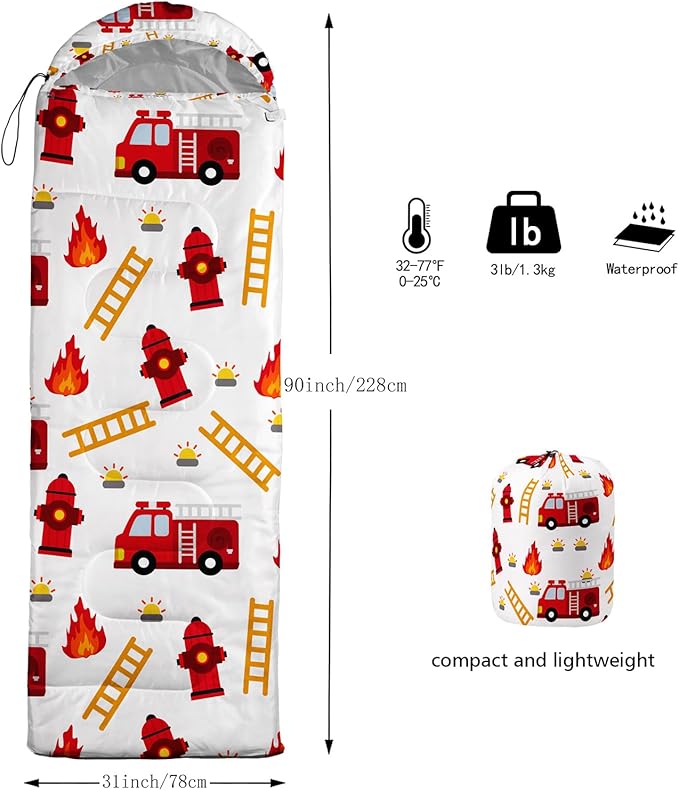 lb

32-77°F
0-25°C

3lb/1.3kg

Waterproof

90inch/228cm

compact and lightweight

31inch/78cm